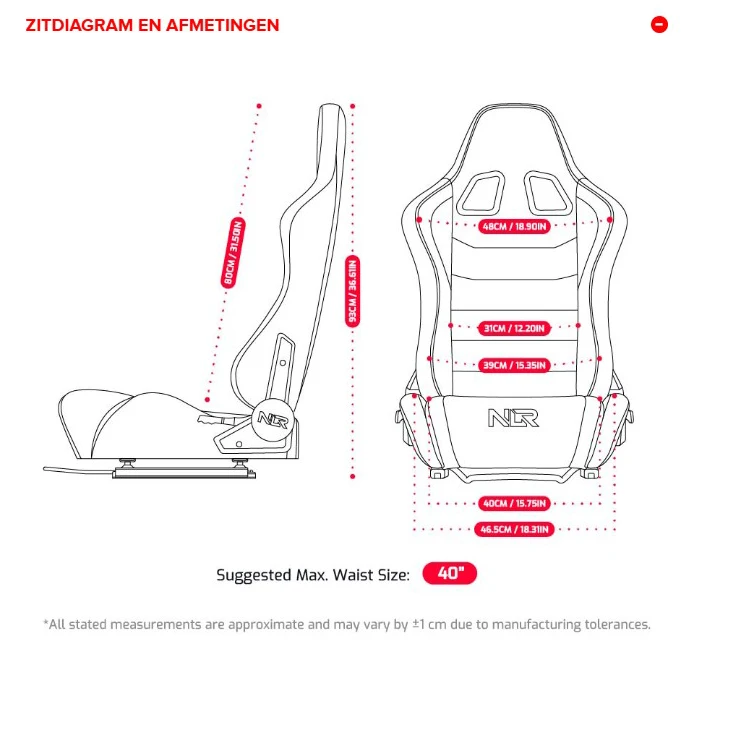 ZITDIAGRAM EN AFMETINGEN

80CM / 31.50IN

93CM / 36.61IN

NLR

48CM / 18.90IN

31CM / 12.20IN

39CM / 15.35IN

NLR

40CM / 15.75IN

46.5CM / 18.31IN

Suggested Max. Waist Size: 40"

*All stated measurements are approximate and may vary by ±1 cm due to manufacturing tolerances.