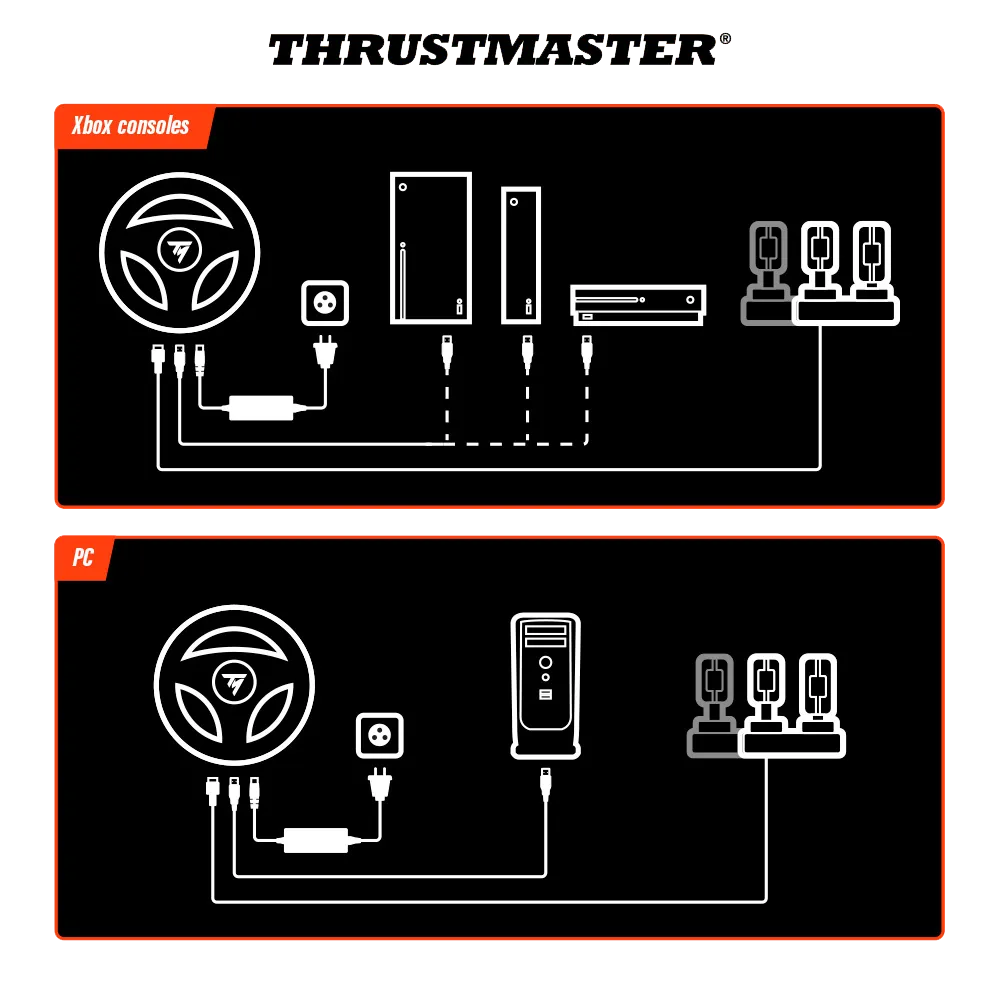 THRUSTMASTER®

Xbox consoles

PC