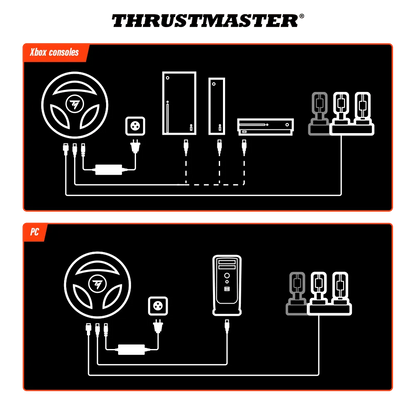 THRUSTMASTER®

Xbox consoles

PC